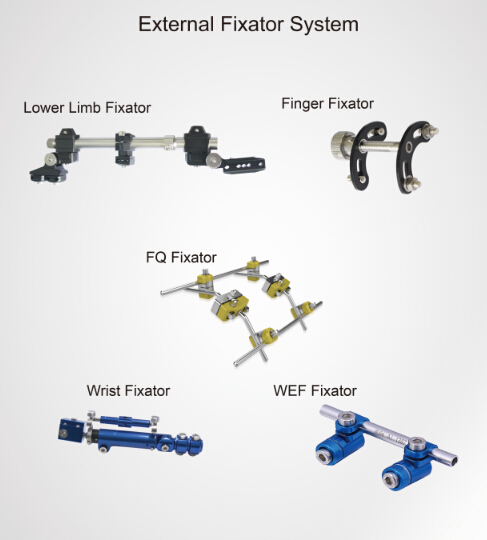 External Fixator System

Lower Limb Fixator

Finger Fixator

FQ Fixator

Wrist Fixator

WEF Fixator