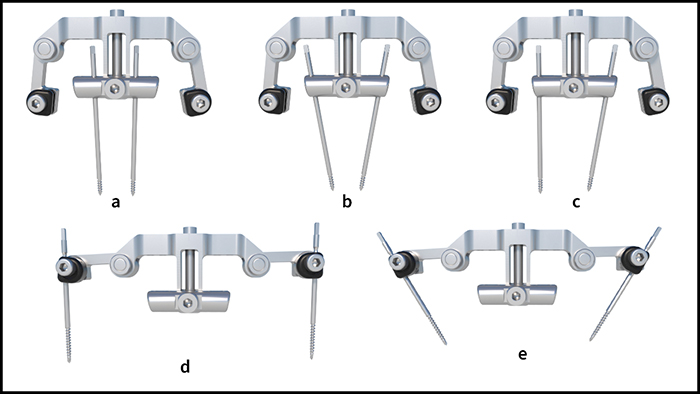 a
b
c
d
e